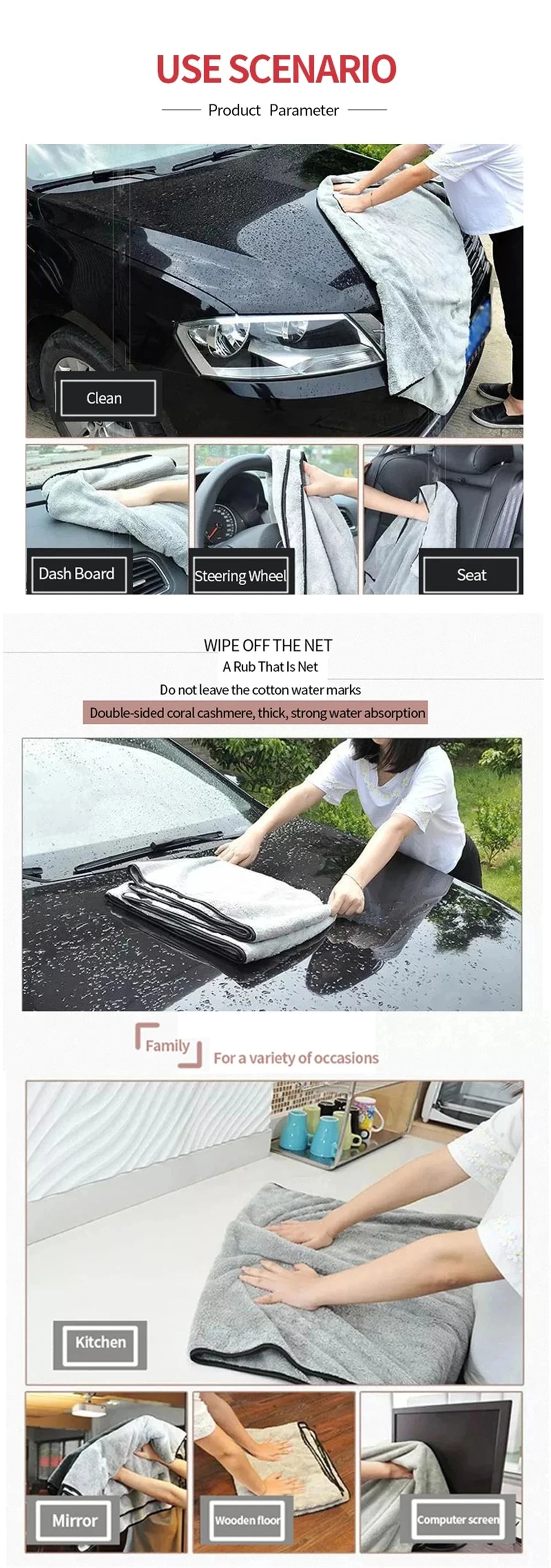 USE SCENARIO

Product Parameter

Clean

Dash Board

Steering Wheel

Seat

WIPE OFF THE NET

A Rub That Is Net

Do not leave the cotton water marks

Double-sided coral cashmere, thick, strong water absorption

Family

For a variety of occasions

Kitchen

Mirror

Wooden floor

Computer screen