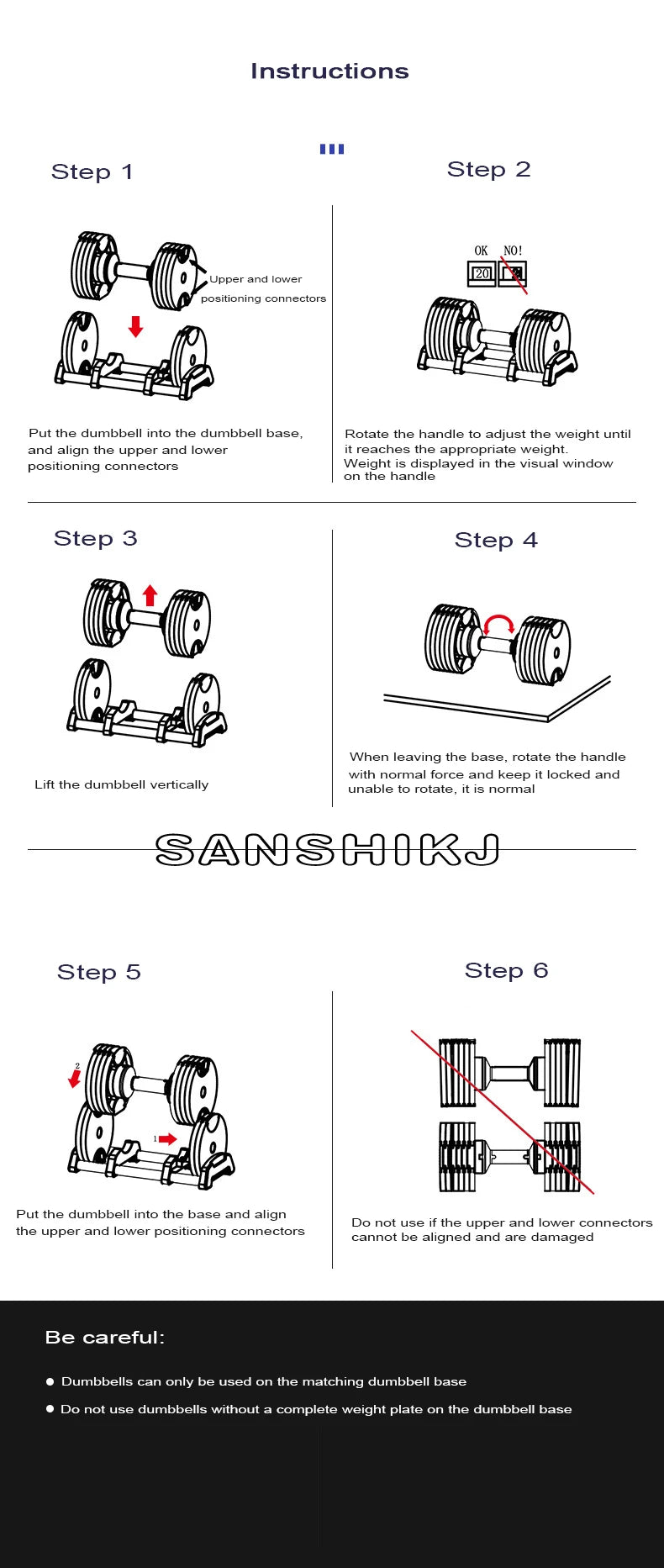 Instructions

Step 1

Upper and lower positioning connectors

Put the dumbbell into the dumbbell base, and align the upper and lower positioning connectors

Step 2

OK NO!

20

Rotate the handle to adjust the weight until it reaches the appropriate weight.
Weight is displayed in the visual window on the handle

Step 3

Lift the dumbbell vertically

Step 4

When leaving the base, rotate the handle with normal force and keep it locked and unable to rotate, it is normal

SANSHIKJ

Step 5

2

1

Put the dumbbell into the base and align the upper and lower positioning connectors

Step 6

Do not use if the upper and lower connectors cannot be aligned and are damaged

Be careful:

● Dumbbells can only be used on the matching dumbbell base

● Do not use dumbbells without a complete weight plate on the dumbbell base