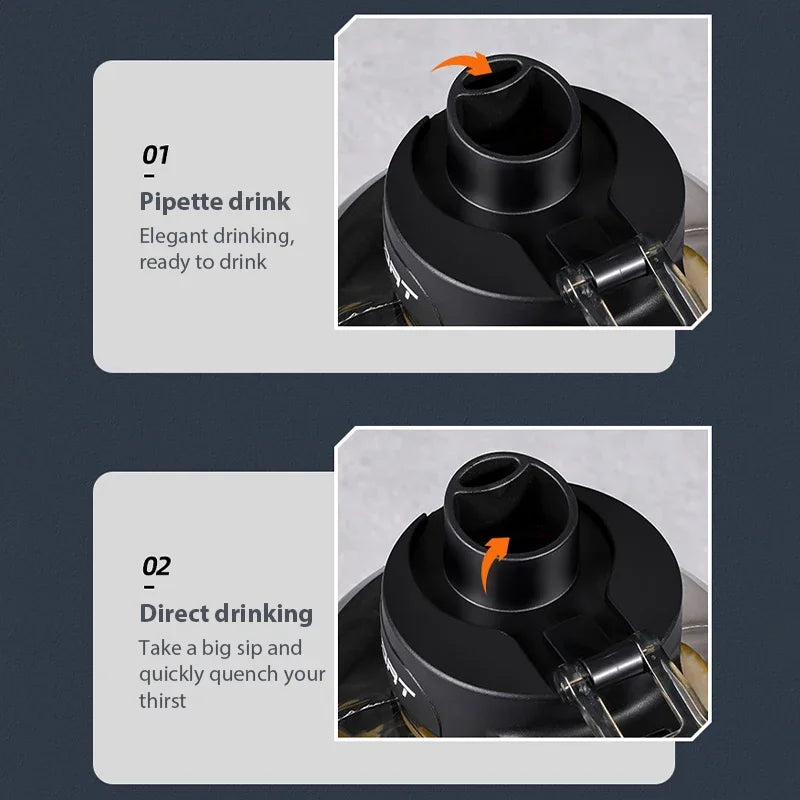 01

Pipette drink

Elegant drinking, ready to drink

02

Direct drinking

Take a big sip and quickly quench your thirst